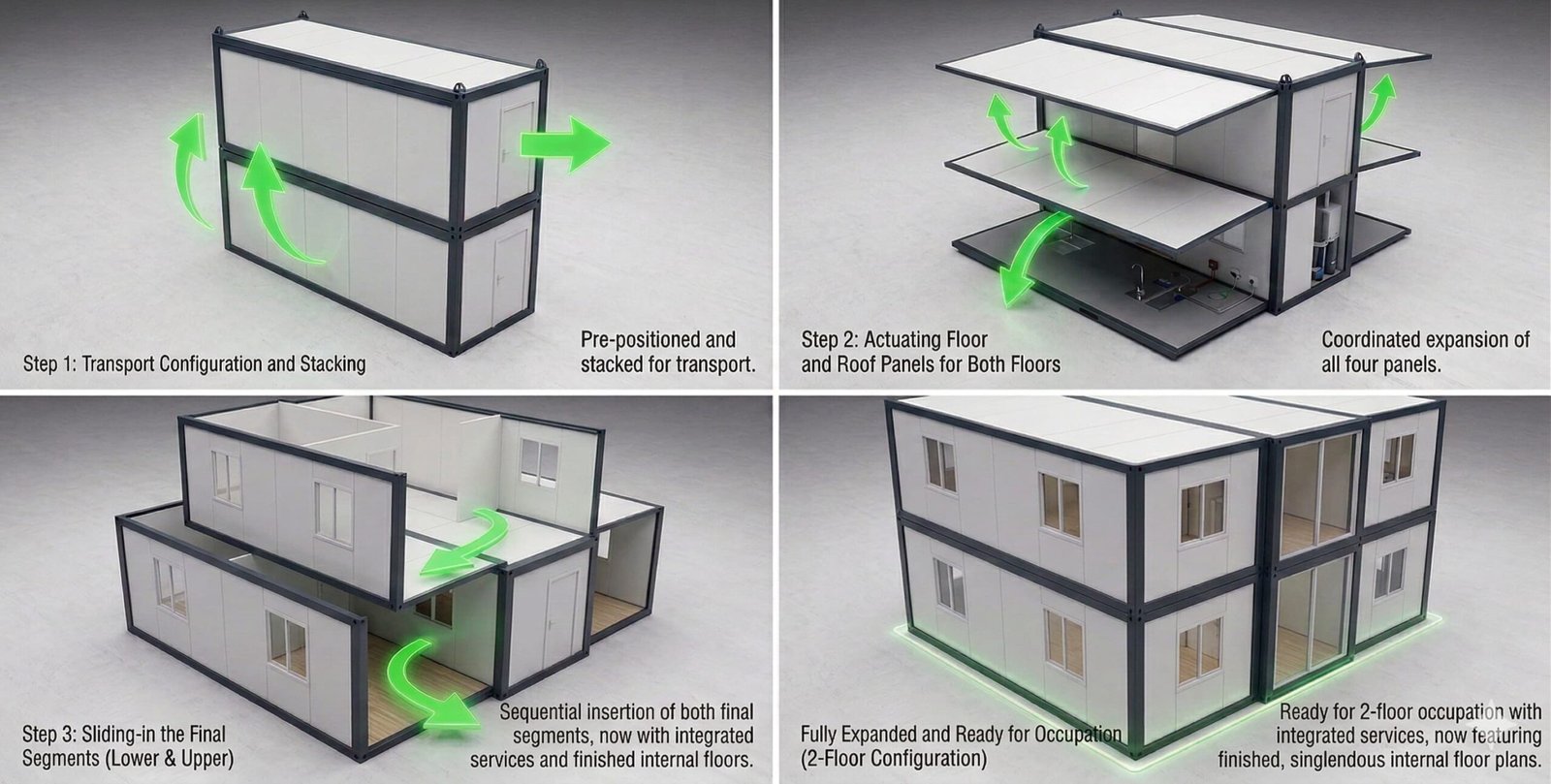 Step 1: Transport Configuration and Stacking

Pre-positioned and stacked for transport.

Step 2: Actuating Floor and Roof Panels for Both Floors

Coordinated expansion of all four panels.

Step 3: Sliding-in the Final Segments (Lower & Upper)

Sequential insertion of both final segments, now with integrated services and finished internal floors.

Fully Expanded and Ready for Occupation (2-Floor Configuration)

Ready for 2-floor occupation with integrated services, now featuring finished, singlendous internal floor plans.